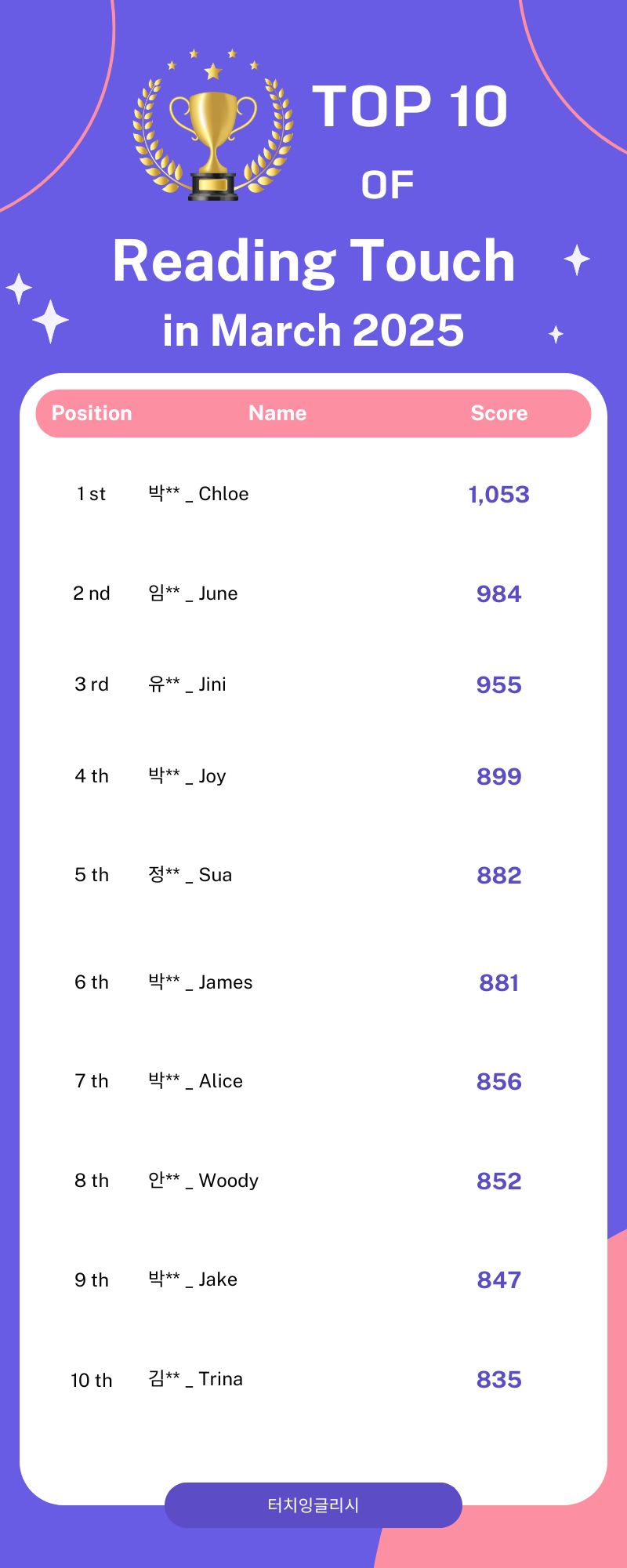 TOP 10
OF
Reading Touch
in March 2025

| Position | Name | Score |
|---|---|---|
| 1 st | 박** _ Chloe | 1,053 |
| 2 nd | 임** _ June | 984 |
| 3 rd | 유** _ Jini | 955 |
| 4 th | 박** _ Joy | 899 |
| 5 th | 정** _ Sua | 882 |
| 6 th | 박** _ James | 881 |
| 7 th | 박** _ Alice | 856 |
| 8 th | 안** _ Woody | 852 |
| 9 th | 박** _ Jake | 847 |
| 10 th | 김** _ Trina | 835 |

터치잉글리시